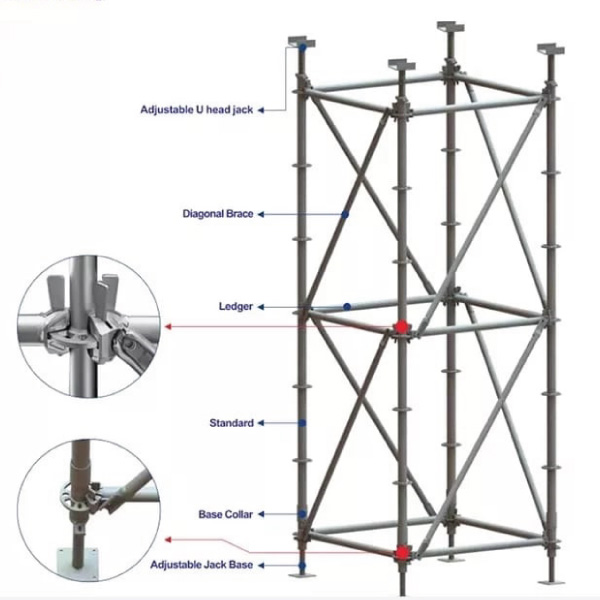 Adjustable U head jack

Diagonal Brace

Ledger

Standard

Base Collar

Adjustable Jack Base